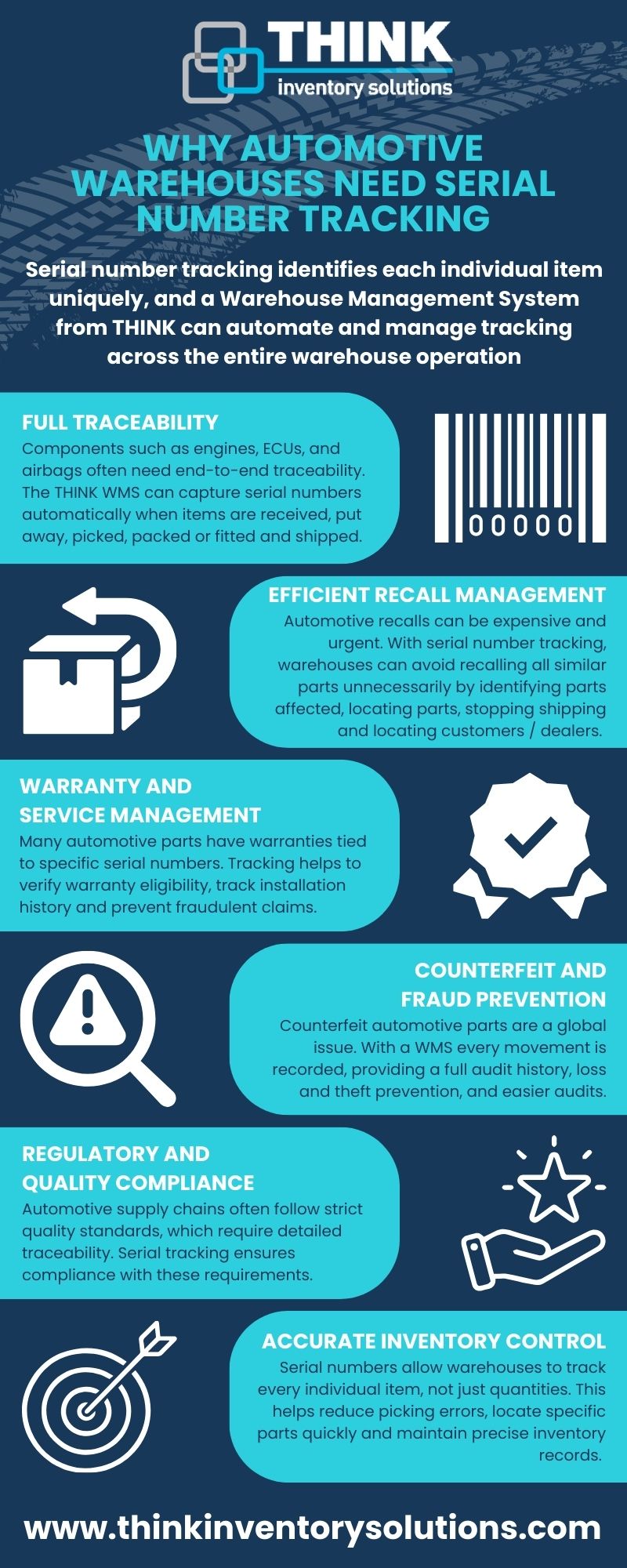 THINK
inventory solutions

WHY AUTOMOTIVE WAREHOUSES NEED SERIAL NUMBER TRACKING

Serial number tracking identifies each individual item uniquely, and a Warehouse Management System from THINK can automate and manage tracking across the entire warehouse operation

FULL TRACEABILITY
Components such as engines, ECUs, and airbags often need end-to-end traceability. The THINK WMS can capture serial numbers automatically when items are received, put away, picked, packed or fitted and shipped.

00000

EFFICIENT RECALL MANAGEMENT
Automotive recalls can be expensive and urgent. With serial number tracking, warehouses can avoid recalling all similar parts unnecessarily by identifying parts affected, locating parts, stopping shipping and locating customers / dealers.

WARRANTY AND SERVICE MANAGEMENT
Many automotive parts have warranties tied to specific serial numbers. Tracking helps to verify warranty eligibility, track installation history and prevent fraudulent claims.

COUNTERFEIT AND FRAUD PREVENTION
Counterfeit automotive parts are a global issue. With a WMS every movement is recorded, providing a full audit history, loss and theft prevention, and easier audits.

REGULATORY AND QUALITY COMPLIANCE
Automotive supply chains often follow strict quality standards, which require detailed traceability. Serial tracking ensures compliance with these requirements.

ACCURATE INVENTORY CONTROL
Serial numbers allow warehouses to track every individual item, not just quantities. This helps reduce picking errors, locate specific parts quickly and maintain precise inventory records.

www.thinkinventorysolutions.com