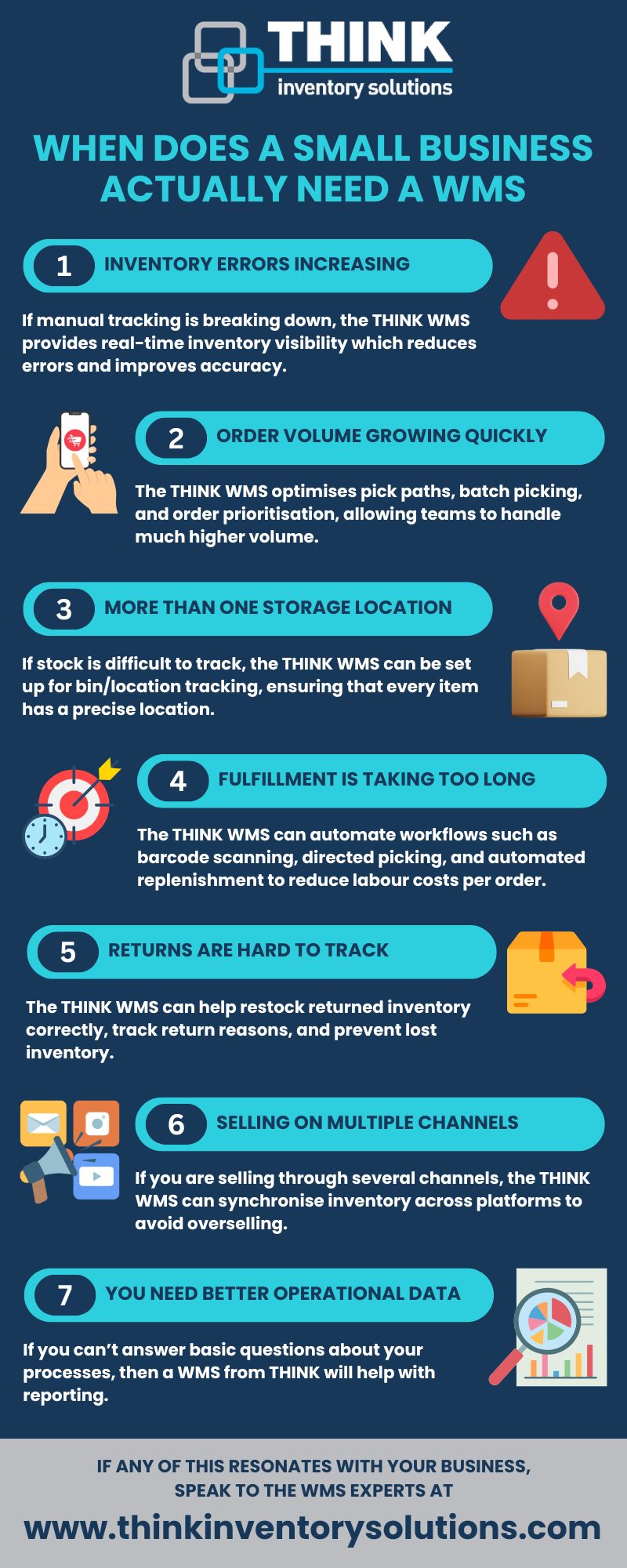 THINK
inventory solutions

WHEN DOES A SMALL BUSINESS ACTUALLY NEED A WMS

1 INVENTORY ERRORS INCREASING

If manual tracking is breaking down, the THINK WMS provides real-time inventory visibility which reduces errors and improves accuracy.

2 ORDER VOLUME GROWING QUICKLY

The THINK WMS optimises pick paths, batch picking, and order prioritisation, allowing teams to handle much higher volume.

3 MORE THAN ONE STORAGE LOCATION

If stock is difficult to track, the THINK WMS can be set up for bin/location tracking, ensuring that every item has a precise location.

4 FULFILLMENT IS TAKING TOO LONG

The THINK WMS can automate workflows such as barcode scanning, directed picking, and automated replenishment to reduce labour costs per order.

5 RETURNS ARE HARD TO TRACK

The THINK WMS can help restock returned inventory correctly, track return reasons, and prevent lost inventory.

6 SELLING ON MULTIPLE CHANNELS

If you are selling through several channels, the THINK WMS can synchronise inventory across platforms to avoid overselling.

7 YOU NEED BETTER OPERATIONAL DATA

If you can't answer basic questions about your processes, then a WMS from THINK will help with reporting.

IF ANY OF THIS RESONATES WITH YOUR BUSINESS, SPEAK TO THE WMS EXPERTS AT

www.thinkinventorysolutions.com