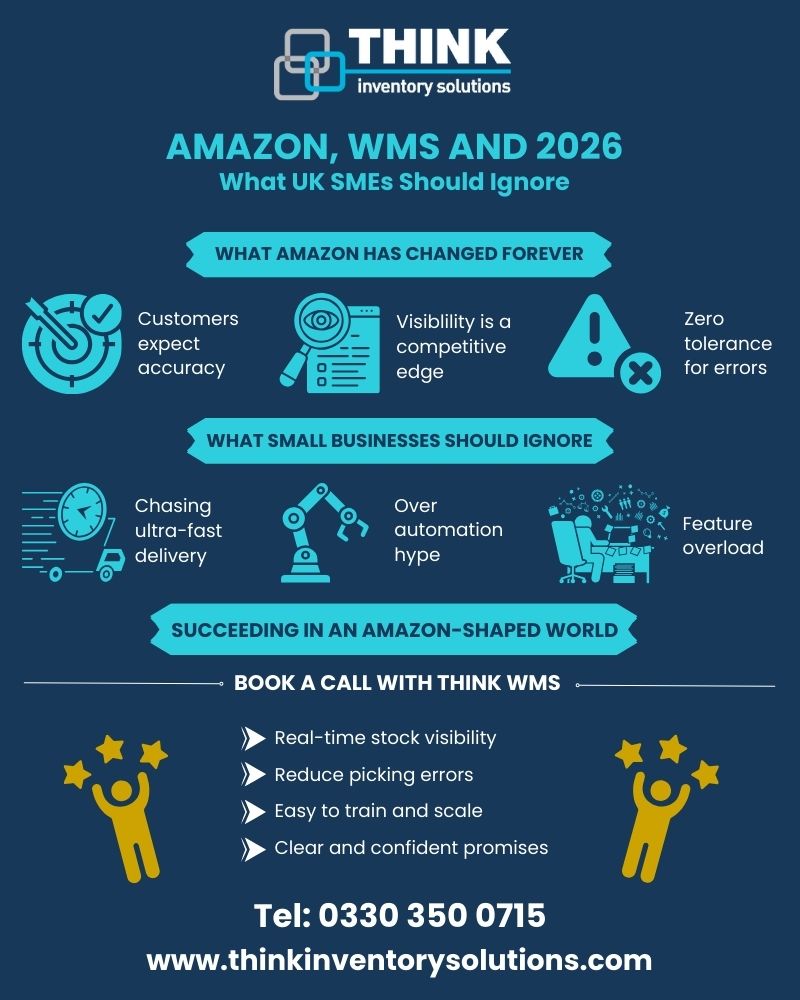 THINK
inventory solutions

AMAZON, WMS AND 2026
What UK SMEs Should Ignore

WHAT AMAZON HAS CHANGED FOREVER

Customers expect accuracy

Visiblility is a competitive edge

Zero tolerance for errors

WHAT SMALL BUSINESSES SHOULD IGNORE

Chasing ultra-fast delivery

Over automation hype

Feature overload

SUCCEEDING IN AN AMAZON-SHAPED WORLD

BOOK A CALL WITH THINK WMS

Real-time stock visibility
Reduce picking errors
Easy to train and scale
Clear and confident promises

Tel: 0330 350 0715
www.thinkinventorysolutions.com