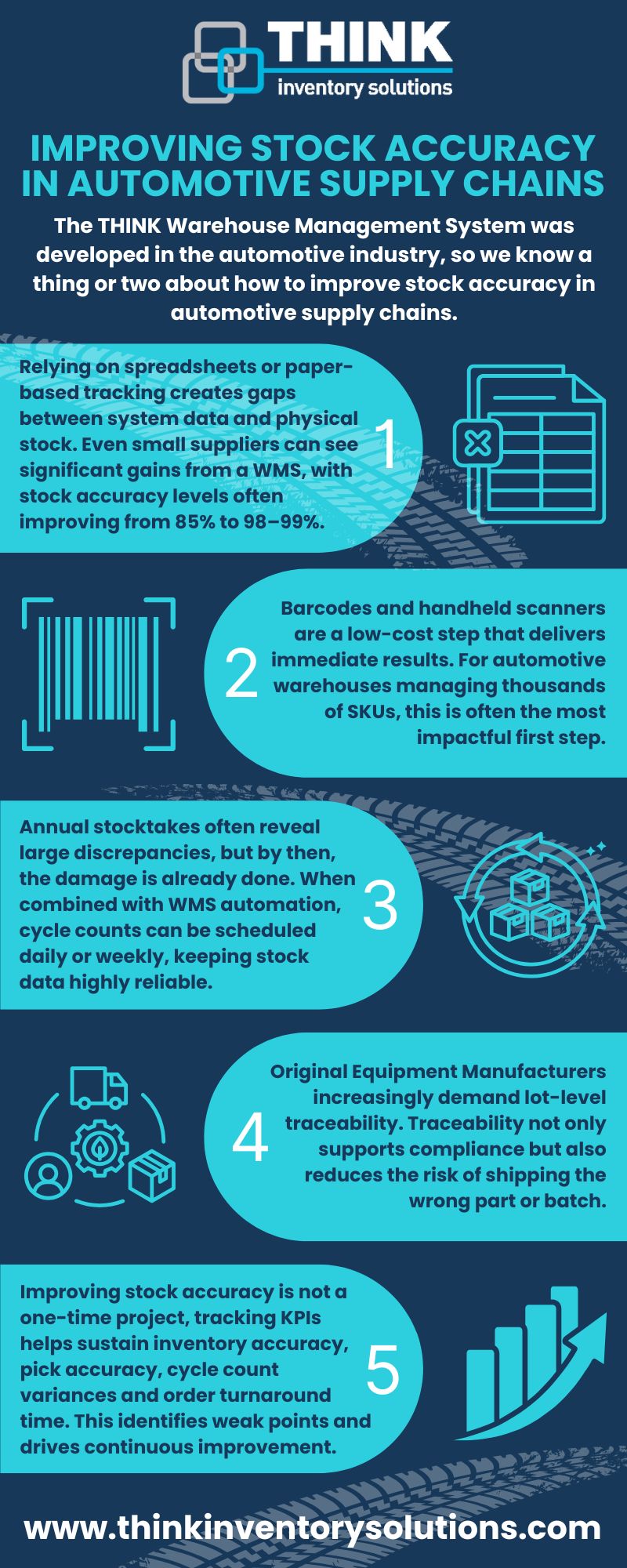 THINK
inventory solutions

IMPROVING STOCK ACCURACY IN AUTOMOTIVE SUPPLY CHAINS

The THINK Warehouse Management System was developed in the automotive industry, so we know a thing or two about how to improve stock accuracy in automotive supply chains.

Relying on spreadsheets or paper-based tracking creates gaps between system data and physical stock. Even small suppliers can see significant gains from a WMS, with stock accuracy levels often improving from 85% to 98–99%.

1

2

Barcodes and handheld scanners are a low-cost step that delivers immediate results. For automotive warehouses managing thousands of SKUs, this is often the most impactful first step.

Annual stocktakes often reveal large discrepancies, but by then, the damage is already done. When combined with WMS automation, cycle counts can be scheduled daily or weekly, keeping stock data highly reliable.

3

4

Original Equipment Manufacturers increasingly demand lot-level traceability. Traceability not only supports compliance but also reduces the risk of shipping the wrong part or batch.

Improving stock accuracy is not a one-time project, tracking KPIs helps sustain inventory accuracy, pick accuracy, cycle count variances and order turnaround time. This identifies weak points and drives continuous improvement.

5

www.thinkinventorysolutions.com