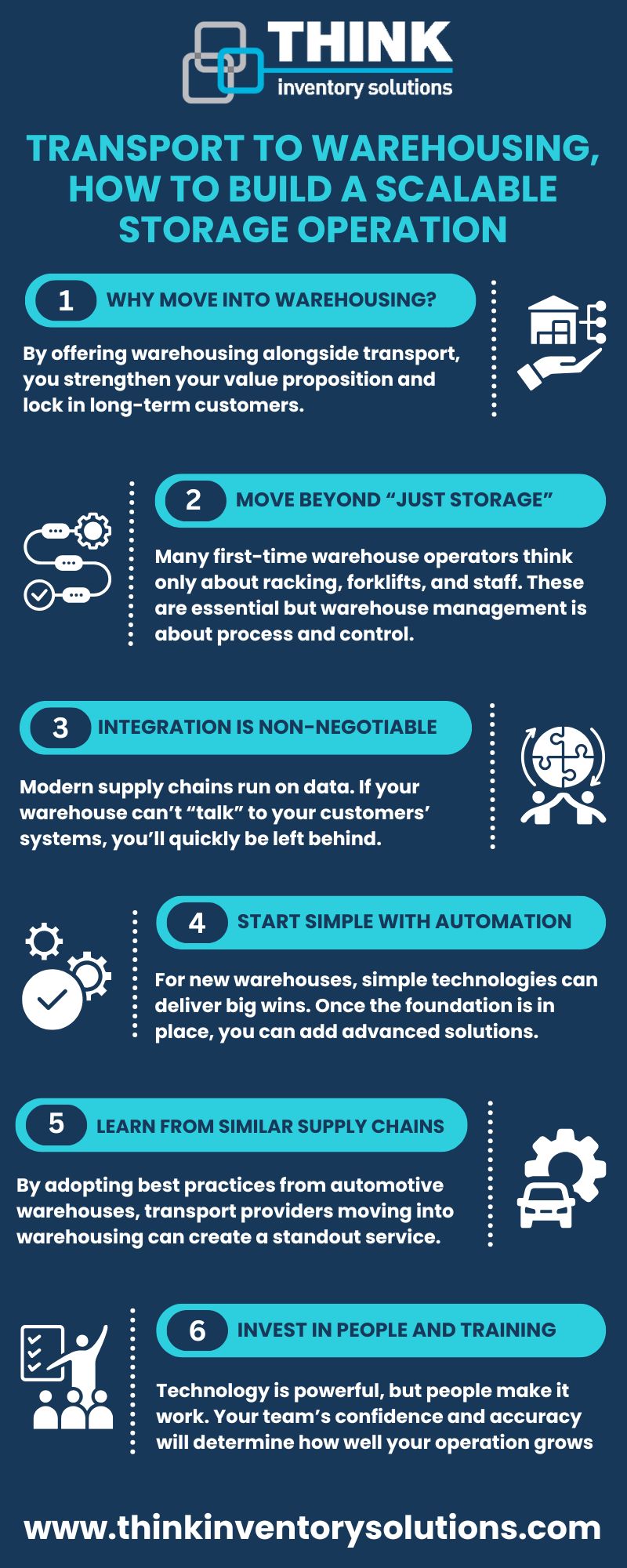 THINK
inventory solutions

TRANSPORT TO WAREHOUSING, HOW TO BUILD A SCALABLE STORAGE OPERATION

1 WHY MOVE INTO WAREHOUSING?

By offering warehousing alongside transport, you strengthen your value proposition and lock in long-term customers.

2 MOVE BEYOND “JUST STORAGE”

Many first-time warehouse operators think only about racking, forklifts, and staff. These are essential but warehouse management is about process and control.

3 INTEGRATION IS NON-NEGOTIABLE

Modern supply chains run on data. If your warehouse can’t “talk” to your customers’ systems, you’ll quickly be left behind.

4 START SIMPLE WITH AUTOMATION

For new warehouses, simple technologies can deliver big wins. Once the foundation is in place, you can add advanced solutions.

5 LEARN FROM SIMILAR SUPPLY CHAINS

By adopting best practices from automotive warehouses, transport providers moving into warehousing can create a standout service.

6 INVEST IN PEOPLE AND TRAINING

Technology is powerful, but people make it work. Your team’s confidence and accuracy will determine how well your operation grows

www.thinkinventorysolutions.com