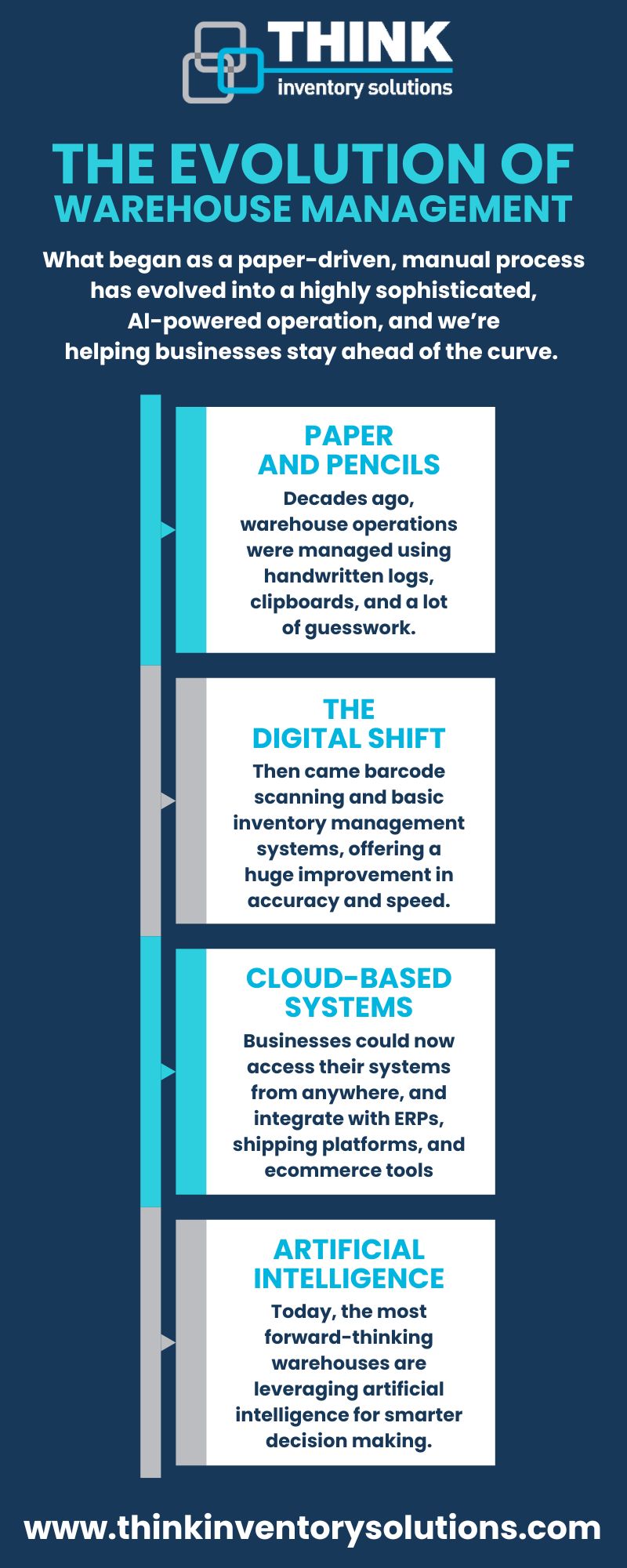 THINK
inventory solutions

THE EVOLUTION OF
WAREHOUSE MANAGEMENT

What began as a paper-driven, manual process has evolved into a highly sophisticated, AI-powered operation, and we're helping businesses stay ahead of the curve.

PAPER AND PENCILS

Decades ago, warehouse operations were managed using handwritten logs, clipboards, and a lot of guesswork.

THE DIGITAL SHIFT

Then came barcode scanning and basic inventory management systems, offering a huge improvement in accuracy and speed.

CLOUD-BASED SYSTEMS

Businesses could now access their systems from anywhere, and integrate with ERPs, shipping platforms, and ecommerce tools

ARTIFICIAL INTELLIGENCE

Today, the most forward-thinking warehouses are leveraging artificial intelligence for smarter decision making.

www.thinkinventorysolutions.com