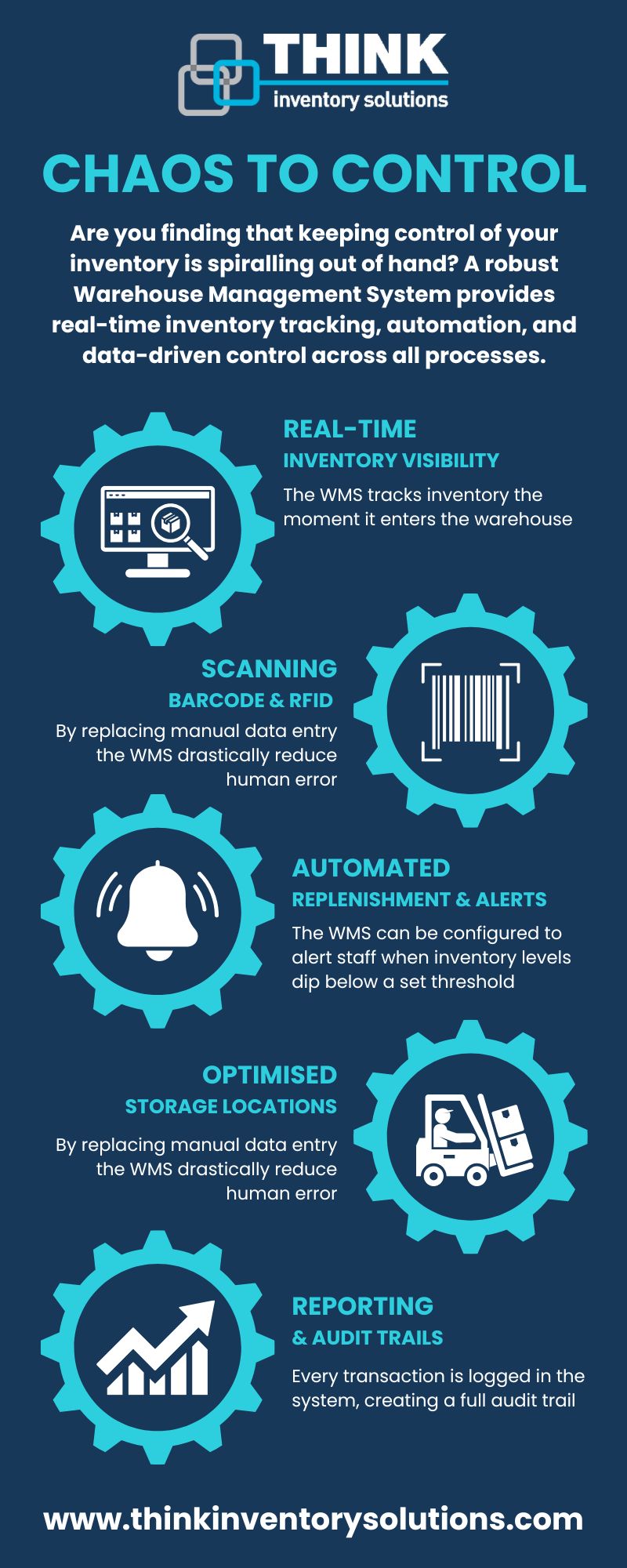 THINK
inventory solutions

CHAOS TO CONTROL

Are you finding that keeping control of your inventory is spiralling out of hand? A robust Warehouse Management System provides real-time inventory tracking, automation, and data-driven control across all processes.

REAL-TIME
INVENTORY VISIBILITY
The WMS tracks inventory the moment it enters the warehouse

SCANNING
BARCODE & RFID
By replacing manual data entry the WMS drastically reduce human error

AUTOMATED
REPLENISHMENT & ALERTS
The WMS can be configured to alert staff when inventory levels dip below a set threshold

OPTIMISED
STORAGE LOCATIONS
By replacing manual data entry the WMS drastically reduce human error

REPORTING
& AUDIT TRAILS
Every transaction is logged in the system, creating a full audit trail

www.thinkinventorysolutions.com