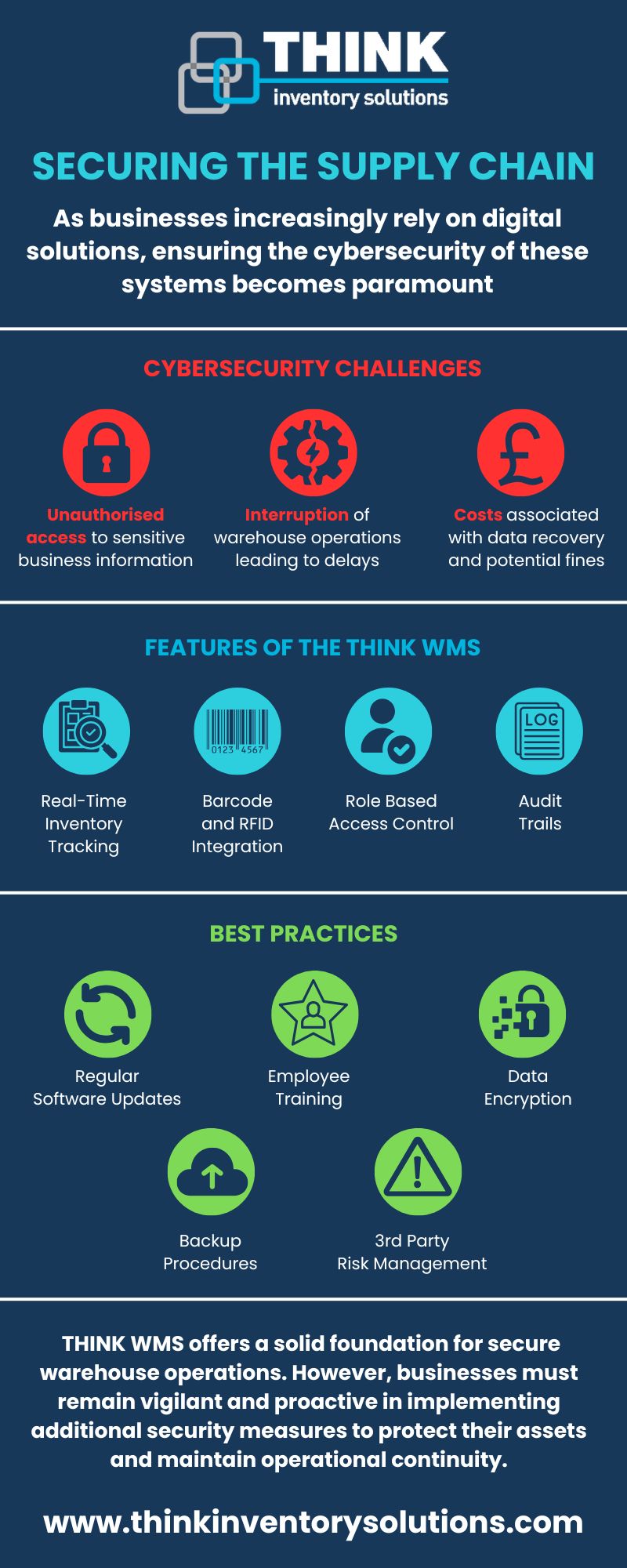 THINK
inventory solutions

SECURING THE SUPPLY CHAIN

As businesses increasingly rely on digital solutions, ensuring the cybersecurity of these systems becomes paramount

CYBERSECURITY CHALLENGES

Unauthorised access to sensitive business information

Interruption of warehouse operations leading to delays

Costs associated with data recovery and potential fines

FEATURES OF THE THINK WMS

Real-Time Inventory Tracking

0123 4567

Barcode and RFID Integration

Role Based Access Control

LOG

Audit Trails

BEST PRACTICES

Regular Software Updates

Employee Training

Data Encryption

Backup Procedures

3rd Party Risk Management

THINK WMS offers a solid foundation for secure warehouse operations. However, businesses must remain vigilant and proactive in implementing additional security measures to protect their assets and maintain operational continuity.

www.thinkinventorysolutions.com